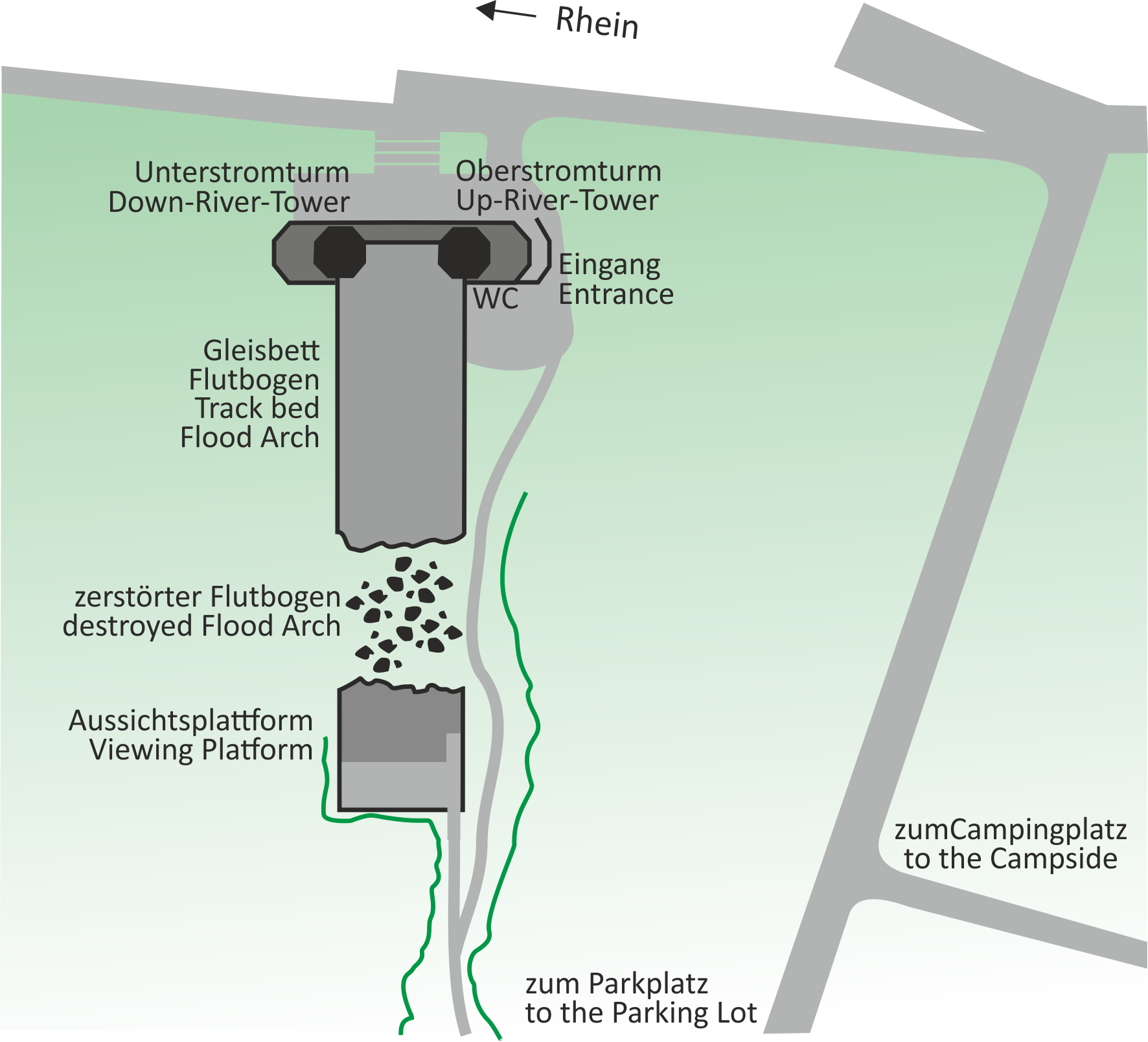 Rhein

Unterstromturm
Down-River-Tower

Oberstromturm
Up-River-Tower

Eingang
Entrance

WC

Gleisbett
Flutbogen
Track bed
Flood Arch

zerstörter Flutbogen
destroyed Flood Arch

Aussichtsplattform
Viewing Platform

zumCampingplatz
to the Campside

zum Parkplatz
to the Parking Lot